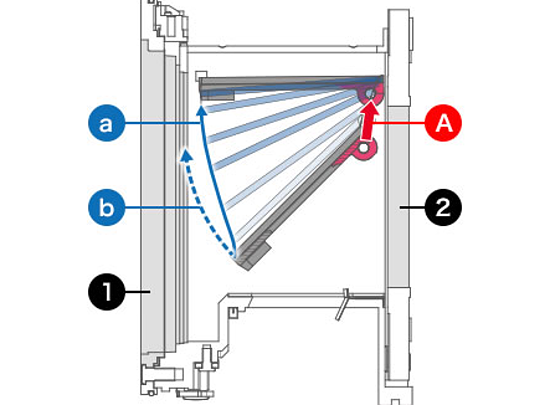 a
A
b
2
1